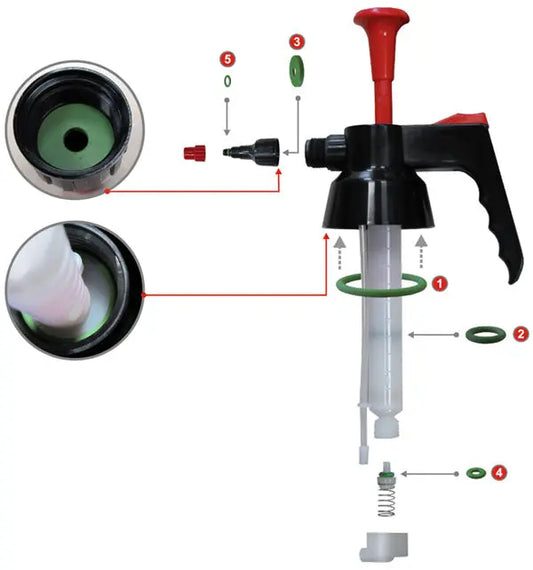 5
3
1
2
4